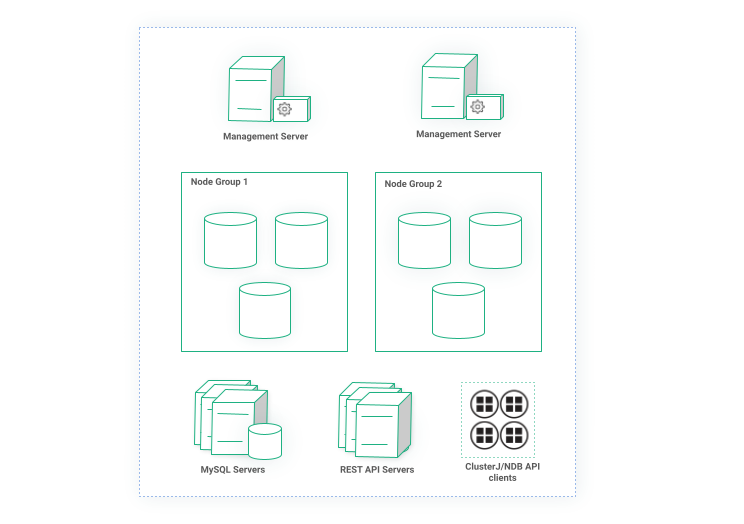 Management Server

Management Server

Node Group 1

Node Group 2

MySQL Servers

REST API Servers

ClusterJ/NDB API clients